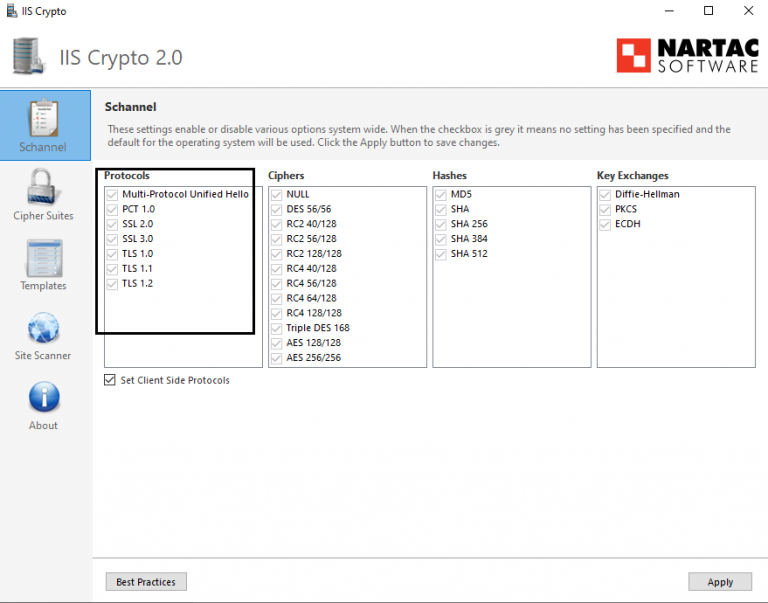 IIS Crypto

IIS Crypto 2.0

NARTAC SOFTWARE

Schannel

Cipher Suites

Templates

Site Scanner

About

Schannel

These settings enable or disable various options system wide. When the checkbox is grey it means no setting has been specified and the default for the operating system will be used. Click the Apply button to save changes.

Protocols
Multi-Protocol Unified Hello
PCT 1.0
SSL 2.0
SSL 3.0
TLS 1.0
TLS 1.1
TLS 1.2

Ciphers
NULL
DES 56/56
RC2 40/128
RC2 56/128
RC2 128/128
RC4 40/128
RC4 56/128
RC4 64/128
RC4 128/128
Triple DES 168
AES 128/128
AES 256/256

Hashes
MD5
SHA
SHA 256
SHA 384
SHA 512

Key Exchanges
Diffie-Hellman
PKCS
ECDH

Set Client Side Protocols

Best Practices

Apply